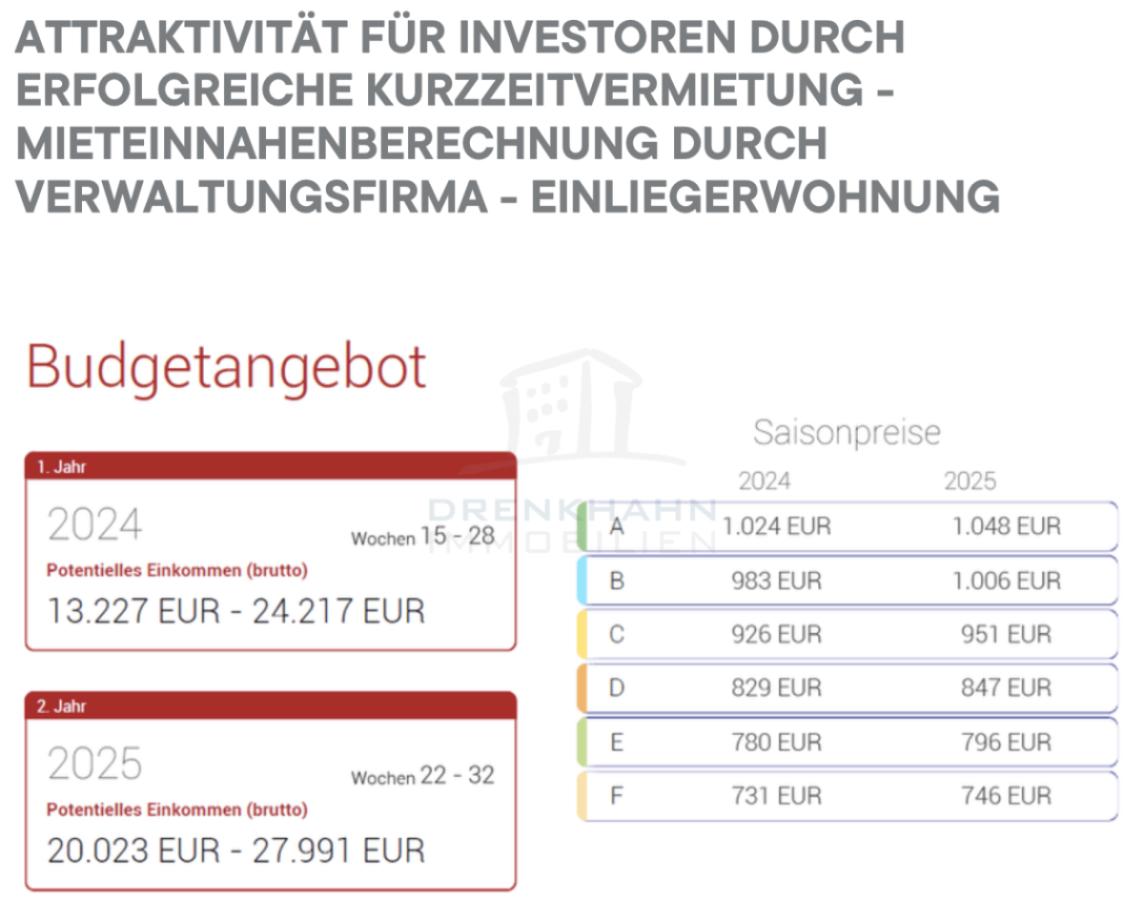 ATTRAKTIVITÄT FÜR INVESTOREN DURCH ERFOLGREICHE KURZZEITVERMIETUNG - MIETEINNAHENBERECHNUNG DURCH VERWALTUNGSFIRMA - EINLIEGERWOHNUNG

Budgetangebot

1. Jahr
2024
Wochen 15 - 28
Potentielles Einkommen (brutto)
13.227 EUR - 24.217 EUR

2. Jahr
2025
Wochen 22 - 32
Potentielles Einkommen (brutto)
20.023 EUR - 27.991 EUR

Saisonpreise

|  | 2024 | 2025 |
|---|---|---|
| A | 1.024 EUR | 1.048 EUR |
| B | 983 EUR | 1.006 EUR |
| C | 926 EUR | 951 EUR |
| D | 829 EUR | 847 EUR |
| E | 780 EUR | 796 EUR |
| F | 731 EUR | 746 EUR |

DRENKHAHN IMMOBILIEN