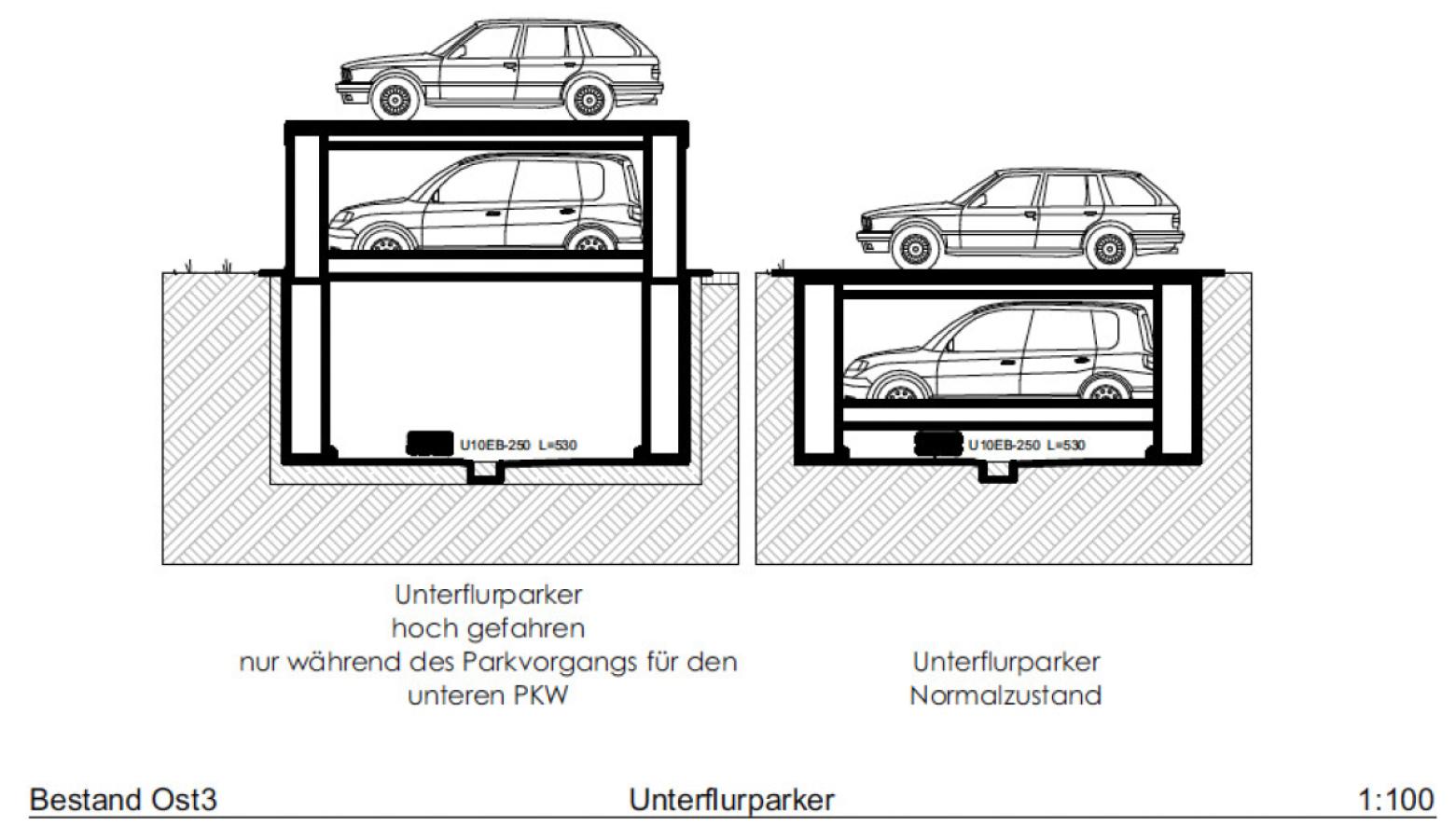 U10EB-250 L=530

U10EB-250 L=530

Unterflurparker
hoch gefahren
nur während des Parkvorgangs für den unteren PKW

Unterflurparker
Normalzustand

Bestand Ost3 Unterflurparker 1:100