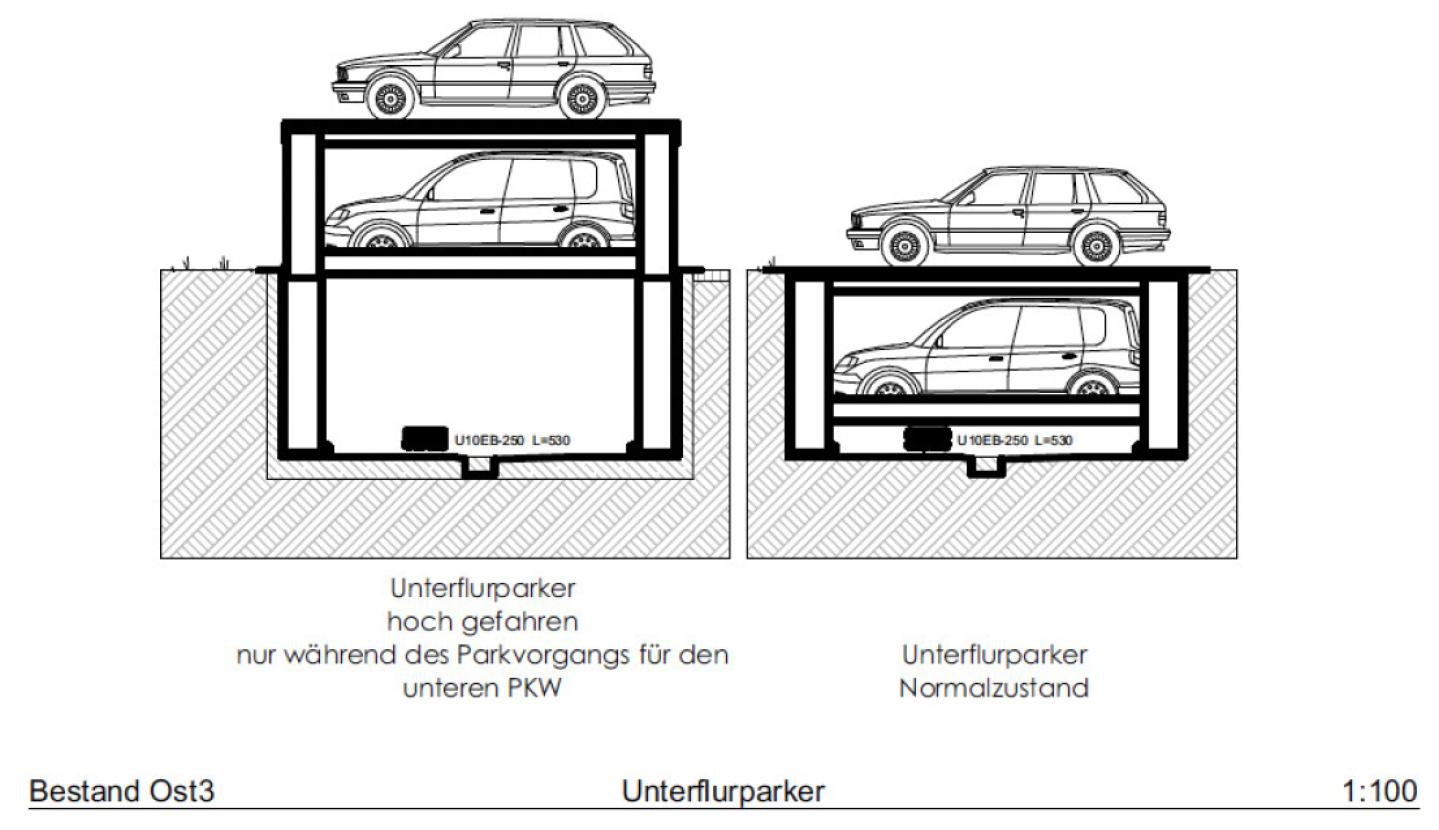 U10EB-250 L=530

U10EB-250 L=530

Unterflurparker
hoch gefahren
nur während des Parkvorgangs für den unteren PKW

Unterflurparker
Normalzustand

Bestand Ost3

Unterflurparker

1:100